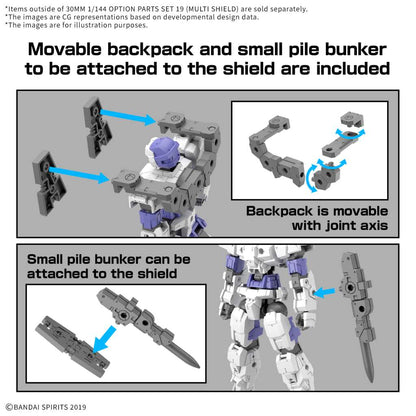 *Items outside of 30MM 1/144 OPTION PARTS SET 19 (MULTI SHIELD) are sold separately.
*The images are CG representations based on developmental design data.
*The images are for illustration purposes.

Movable backpack and small pile bunker to be attached to the shield are included

Backpack is movable with joint axis

Small pile bunker can be attached to the shield

©BANDAI SPIRITS 2019