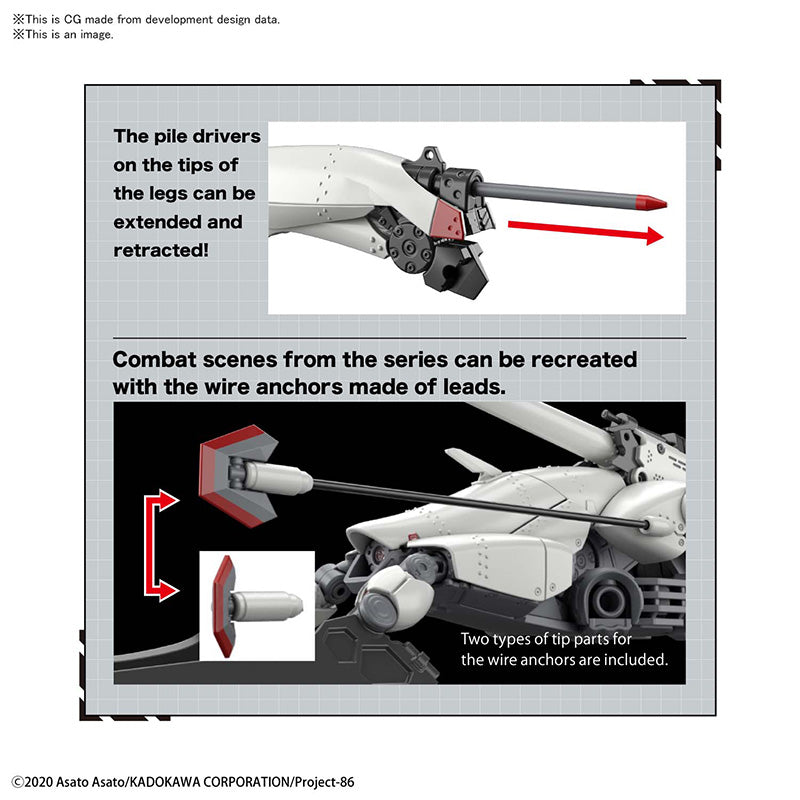 ※This is CG made from development design data.
※This is an image.

The pile drivers on the tips of the legs can be extended and retracted!

Combat scenes from the series can be recreated with the wire anchors made of leads.

Two types of tip parts for the wire anchors are included.

©2020 Asato Asato/KADOKAWA CORPORATION/Project-86